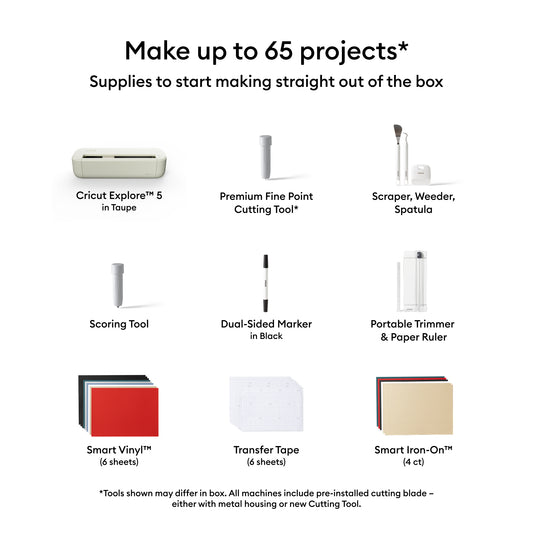 Make up to 65 projects*

Supplies to start making straight out of the box

Cricut Explore™ 5
in Taupe

Premium Fine Point Cutting Tool*

Scraper, Weeder, Spatula

Scoring Tool

Dual-Sided Marker
in Black

Portable Trimmer & Paper Ruler

Smart Vinyl™
(6 sheets)

Transfer Tape
(6 sheets)

Smart Iron-On™
(4 ct)

*Tools shown may differ in box. All machines include pre-installed cutting blade – either with metal housing or new Cutting Tool.